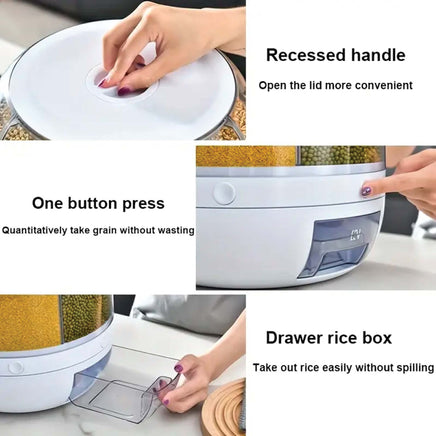 Recessed handle

Open the lid more convenient

One button press

Quantitatively take grain without wasting

Drawer rice box

Take out rice easily without spilling