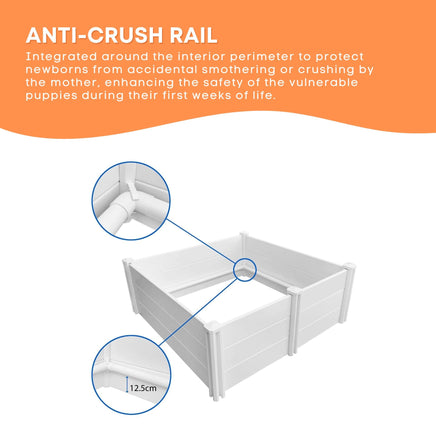 ANTI-CRUSH RAIL

Integrated around the interior perimeter to protect newborns from accidental smothering or crushing by the mother, enhancing the safety of the vulnerable puppies during their first weeks of life.

12.5cm