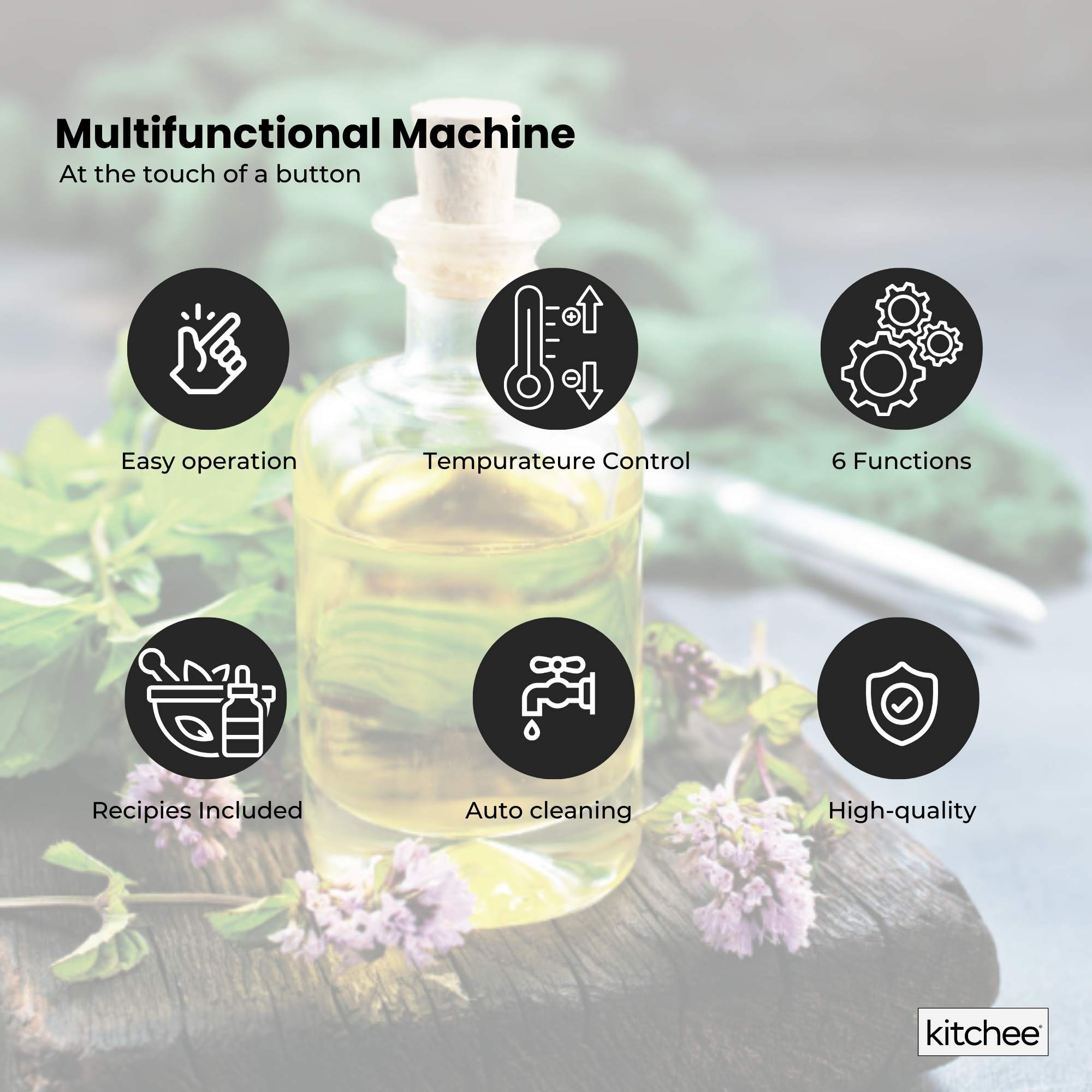 Multifunctional Machine
At the touch of a button

Easy operation

Tempurateure Control

6 Functions

Recipies Included

Auto cleaning

High-quality

kitchee