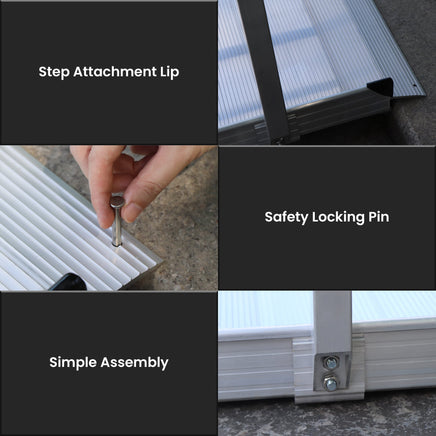 Step Attachment Lip

Safety Locking Pin

Simple Assembly