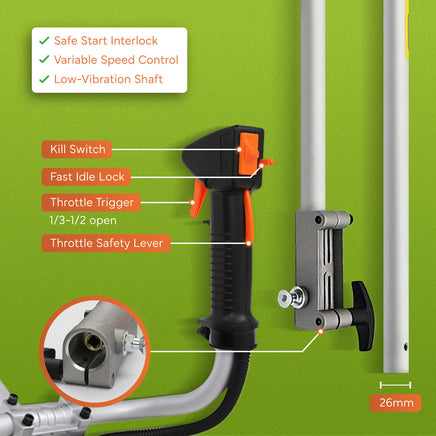 ✓ Safe Start Interlock
✓ Variable Speed Control
✓ Low-Vibration Shaft

Kill Switch

Fast Idle Lock

Throttle Trigger
1/3-1/2 open

Throttle Safety Lever

26mm