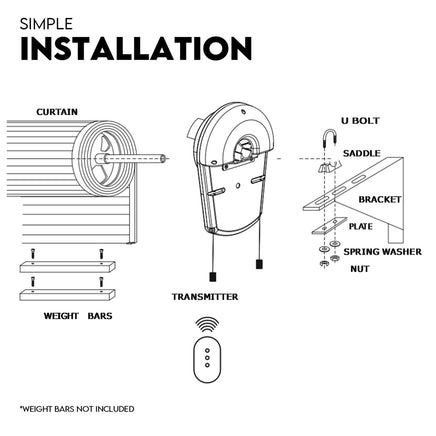 SIMPLE
INSTALLATION

CURTAIN

U BOLT

SADDLE

BRACKET

PLATE

SPRING WASHER

NUT

TRANSMITTER

WEIGHT BARS

*WEIGHT BARS NOT INCLUDED