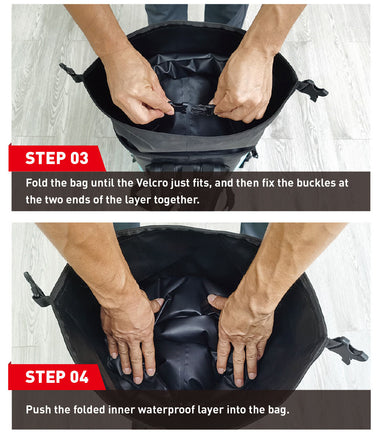 STEP 03

Fold the bag until the Velcro just fits, and then fix the buckles at the two ends of the layer together.

STEP 04

Push the folded inner waterproof layer into the bag.