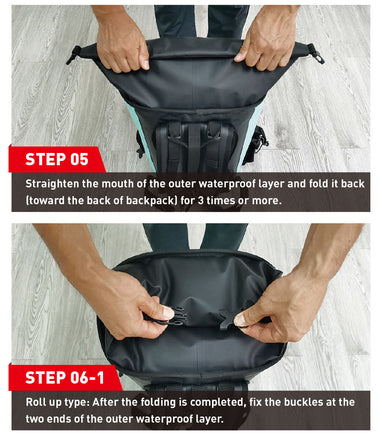 STEP 05

Straighten the mouth of the outer waterproof layer and fold it back (toward the back of backpack) for 3 times or more.

STEP 06-1

Roll up type: After the folding is completed, fix the buckles at the two ends of the outer waterproof layer.