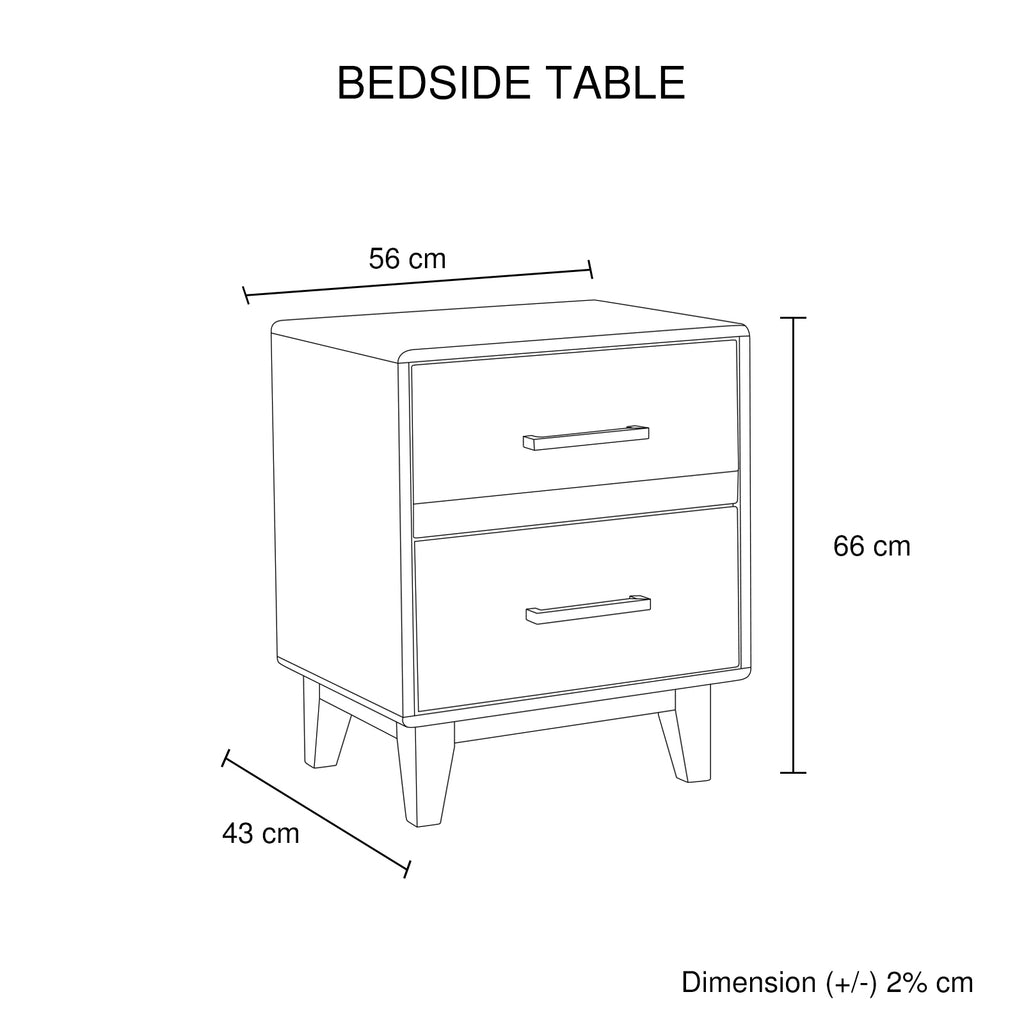 BEDSIDE TABLE

56 cm

66 cm

43 cm

Dimension (+/-) 2% cm