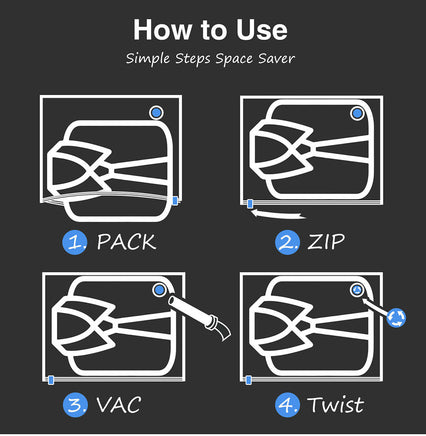 How to Use

Simple Steps Space Saver

1. PACK

2. ZIP

3. VAC

4. Twist