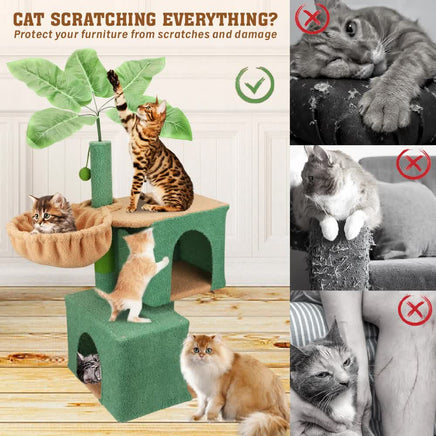 CAT SCRATCHING EVERYTHING?
Protect your furniture from scratches and damage