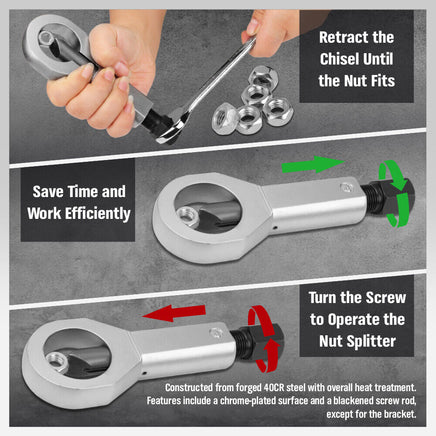 Retract the Chisel Until the Nut Fits

Save Time and Work Efficiently

Turn the Screw to Operate the Nut Splitter

Constructed from forged 40CR steel with overall heat treatment. Features include a chrome-plated surface and a blackened screw rod, except for the bracket.