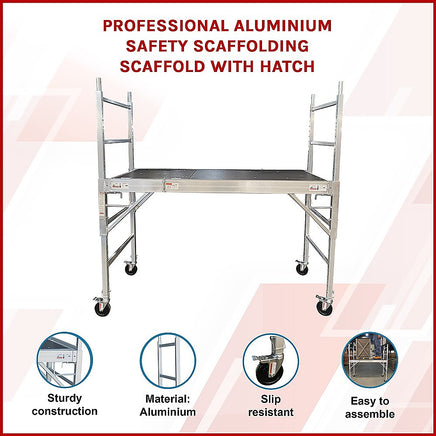 PROFESSIONAL ALUMINIUM SAFETY SCAFFOLDING SCAFFOLD WITH HATCH

Sturdy construction

Material: Aluminium

Slip resistant

Easy to assemble