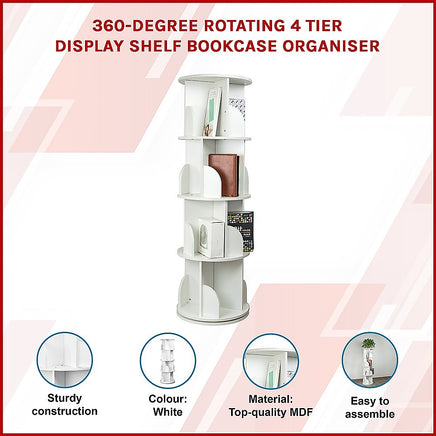 360-DEGREE ROTATING 4 TIER DISPLAY SHELF BOOKCASE ORGANISER

Sturdy construction

Colour: White

Material: Top-quality MDF

Easy to assemble