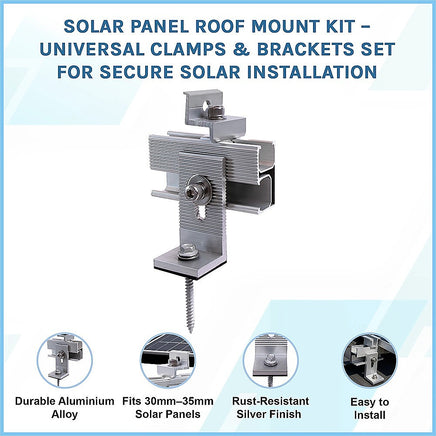 SOLAR PANEL ROOF MOUNT KIT – UNIVERSAL CLAMPS & BRACKETS SET FOR SECURE SOLAR INSTALLATION

Durable Aluminium Alloy

Fits 30mm–35mm Solar Panels

Rust-Resistant Silver Finish

Easy to Install