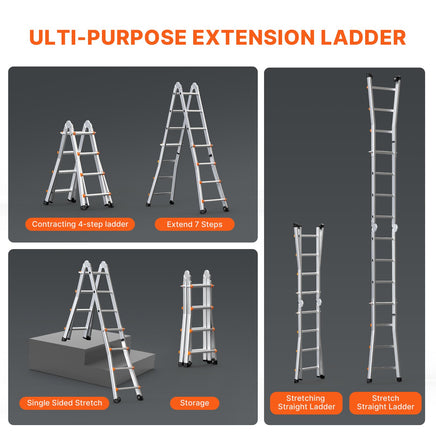 ULTI-PURPOSE EXTENSION LADDER

Contracting 4-step ladder

Extend 7 Steps

Single Sided Stretch

Storage

Stretching Straight Ladder

Stretch Straight Ladder