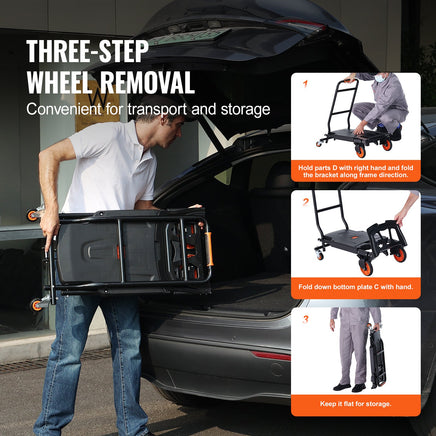 THREE-STEP WHEEL REMOVAL
Convenient for transport and storage

1
Hold parts D with right hand and fold the bracket along frame direction.

2
Fold down bottom plate C with hand.

3
Keep it flat for storage.