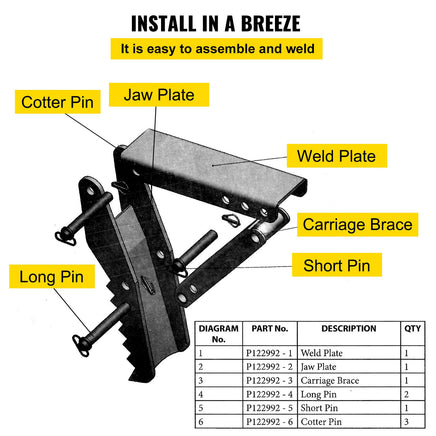 INSTALL IN A BREEZE

It is easy to assemble and weld

Cotter Pin

Jaw Plate

Weld Plate

Carriage Brace

Short Pin

Long Pin

| DIAGRAM No. | PART No. | DESCRIPTION | QTY |
|---|---|---|---|
| 1 | P122992 - 1 | Weld Plate | 1 |
| 2 | P122992 - 2 | Jaw Plate | 1 |
| 3 | P122992 - 3 | Carriage Brace | 1 |
| 4 | P122992 - 4 | Long Pin | 2 |
| 5 | P122992 - 5 | Short Pin | 1 |
| 6 | P122992 - 6 | Cotter Pin | 3 |