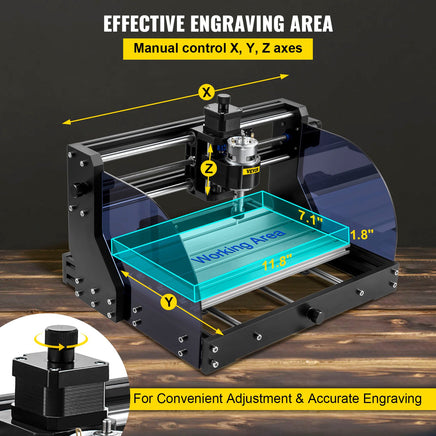 EFFECTIVE ENGRAVING AREA

Manual control X, Y, Z axes

X

Z

VEVOR

7.1"

1.8"

Working Area

11.8"

Y

For Convenient Adjustment & Accurate Engraving