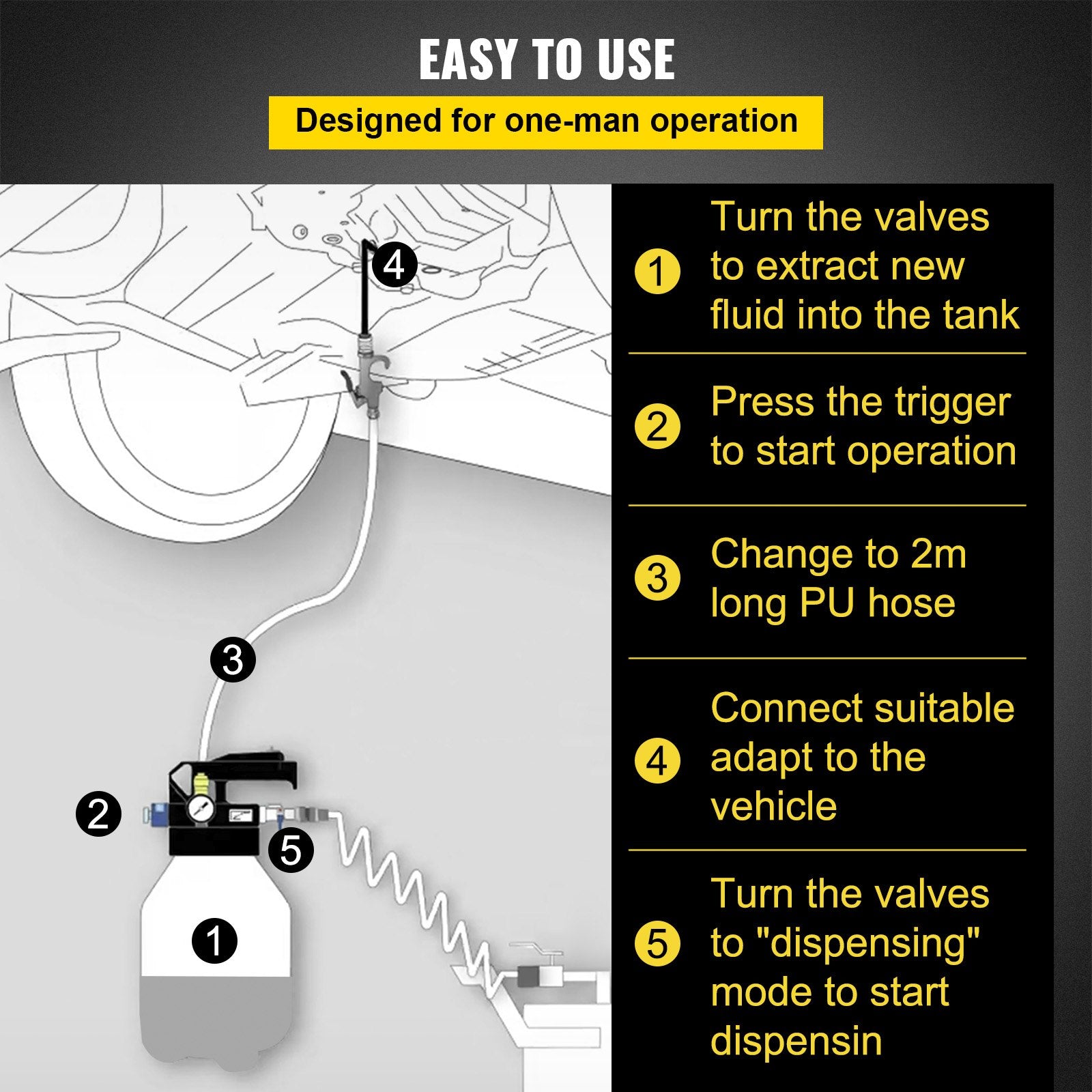 EASY TO USE

Designed for one-man operation

4

3

2

5

1

1 Turn the valves to extract new fluid into the tank

2 Press the trigger to start operation

3 Change to 2m long PU hose

4 Connect suitable adapt to the vehicle

5 Turn the valves to "dispensing" mode to start dispensin