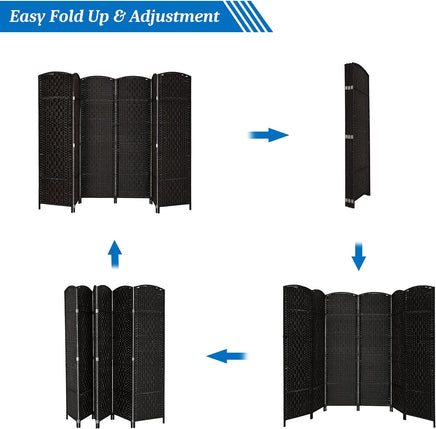 Easy Fold Up & Adjustment