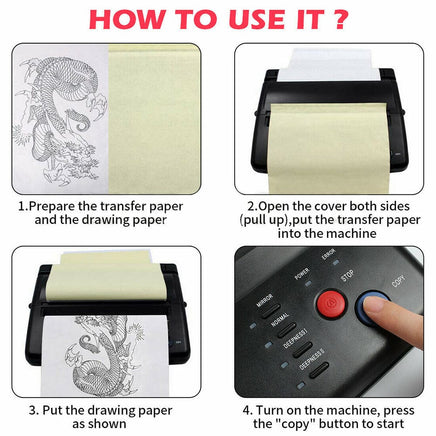 HOW TO USE IT ?

1.Prepare the transfer paper and the drawing paper

2.Open the cover both sides (pull up),put the transfer paper into the machine

3. Put the drawing paper as shown

ERROR
POWER
STOP
COPY
MIRROR
NORMAL
DEEPNESS I
DEEPNESS II

4. Turn on the machine, press the "copy" button to start