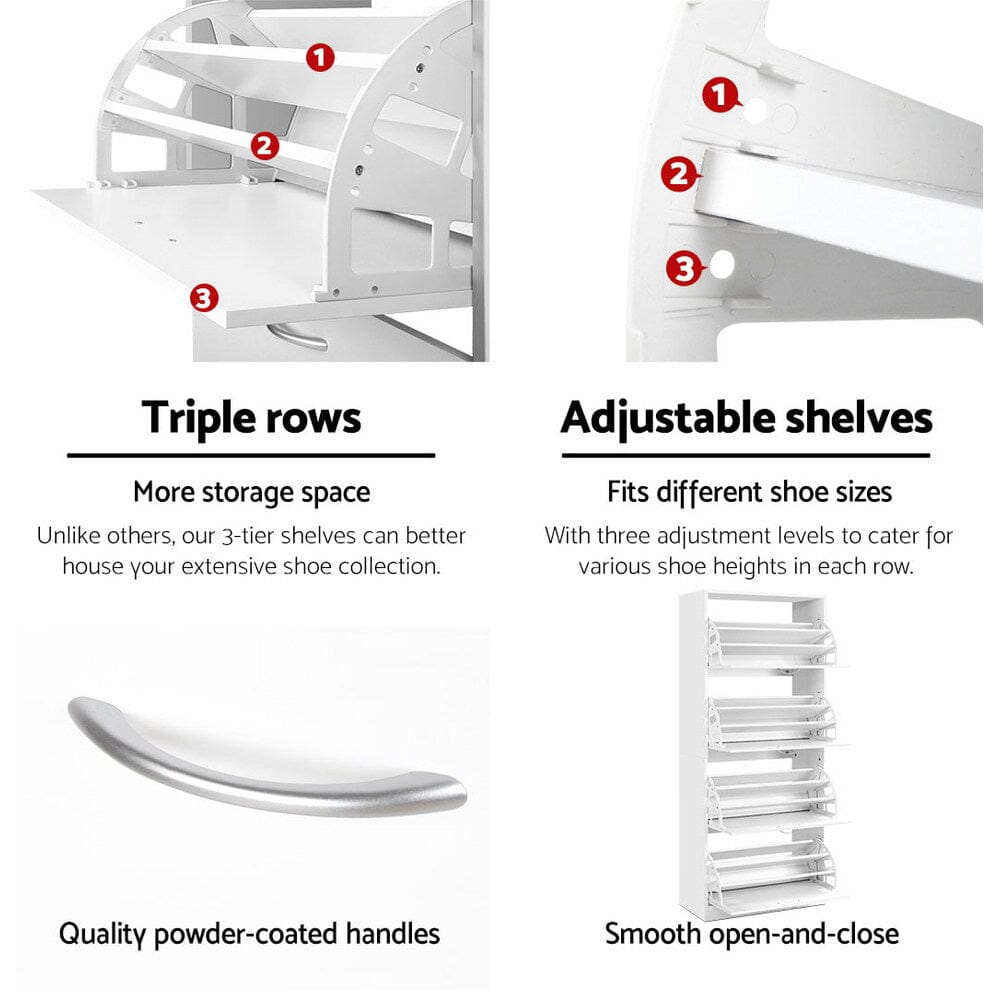 1
2
3

1
2
3

Triple rows

More storage space

Unlike others, our 3-tier shelves can better house your extensive shoe collection.

Adjustable shelves

Fits different shoe sizes

With three adjustment levels to cater for various shoe heights in each row.

Quality powder-coated handles

Smooth open-and-close