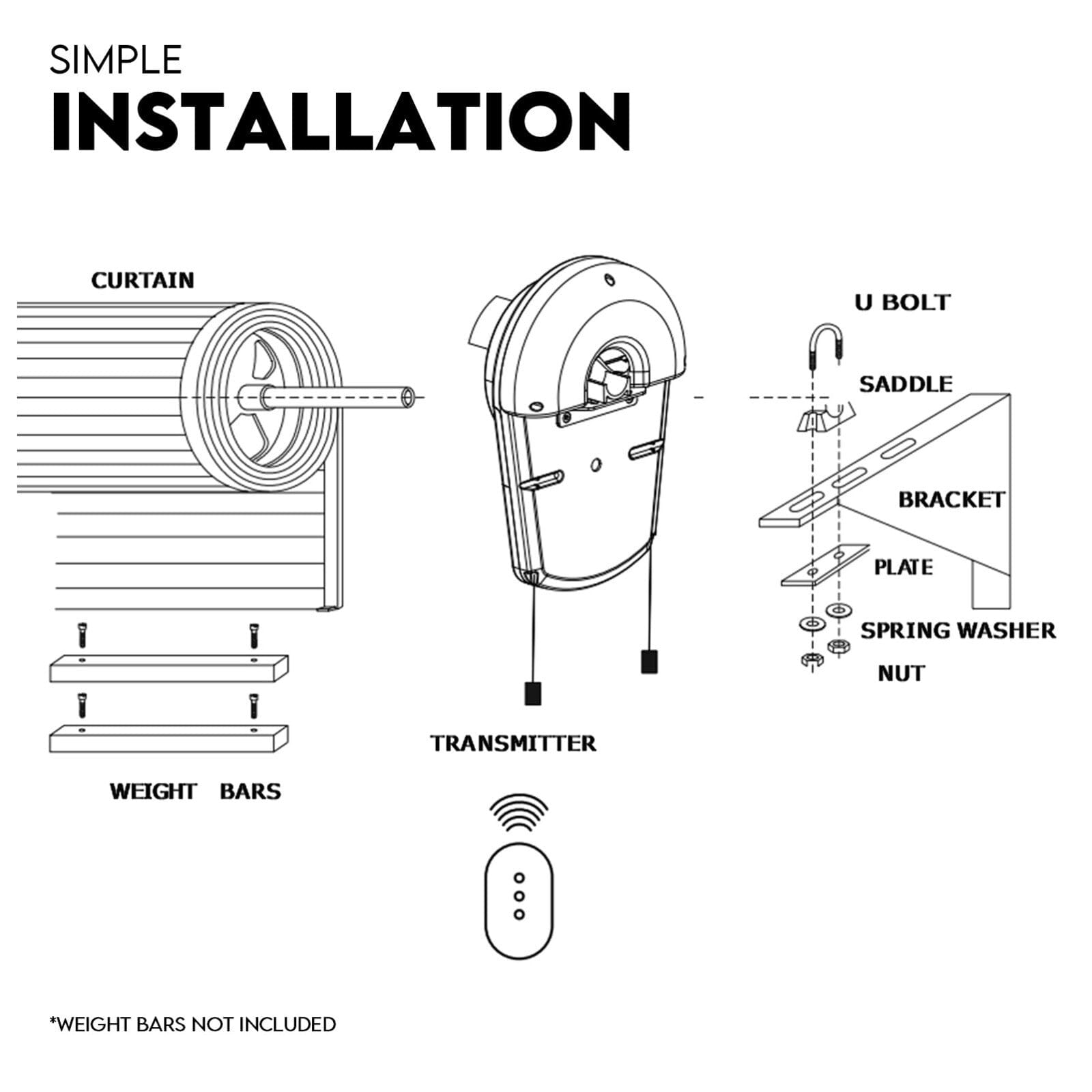 SIMPLE
INSTALLATION

CURTAIN

U BOLT

SADDLE

BRACKET

PLATE

SPRING WASHER

NUT

TRANSMITTER

WEIGHT BARS

*WEIGHT BARS NOT INCLUDED