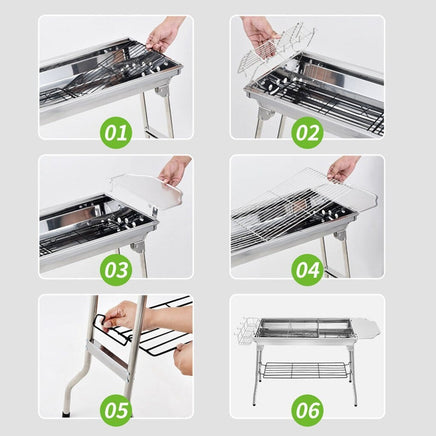 01
02
03
04
05
06