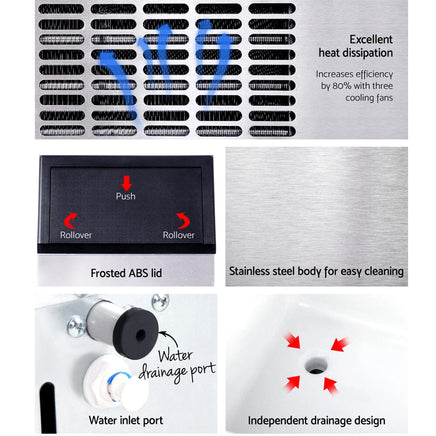 Excellent heat dissipation

Increases efficiency by 80% with three cooling fans

Push

Rollover

Rollover

Frosted ABS lid

Stainless steel body for easy cleaning

Water drainage port

Water inlet port

Independent drainage design