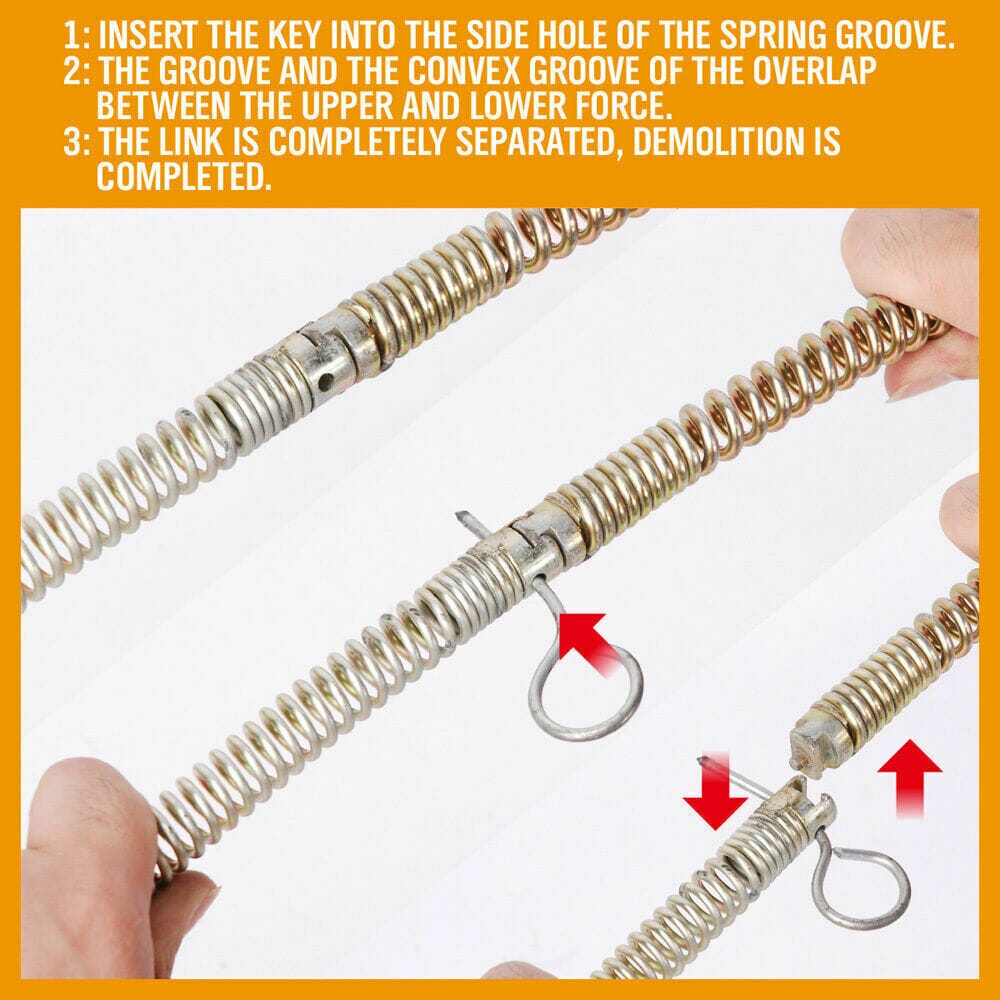 1: INSERT THE KEY INTO THE SIDE HOLE OF THE SPRING GROOVE.
2: THE GROOVE AND THE CONVEX GROOVE OF THE OVERLAP BETWEEN THE UPPER AND LOWER FORCE.
3: THE LINK IS COMPLETELY SEPARATED, DEMOLITION IS COMPLETED.