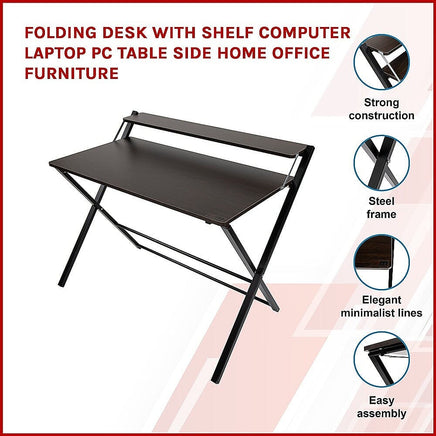 FOLDING DESK WITH SHELF COMPUTER LAPTOP PC TABLE SIDE HOME OFFICE FURNITURE

Strong construction

Steel frame

Elegant minimalist lines

Easy assembly