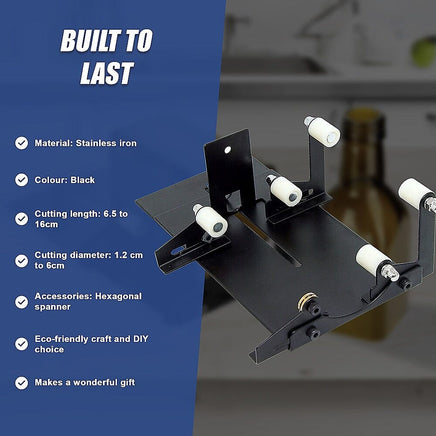 BUILT TO LAST

Material: Stainless iron

Colour: Black

Cutting length: 6.5 to 16cm

Cutting diameter: 1.2 cm to 6cm

Accessories: Hexagonal spanner

Eco-friendly craft and DIY choice

Makes a wonderful gift