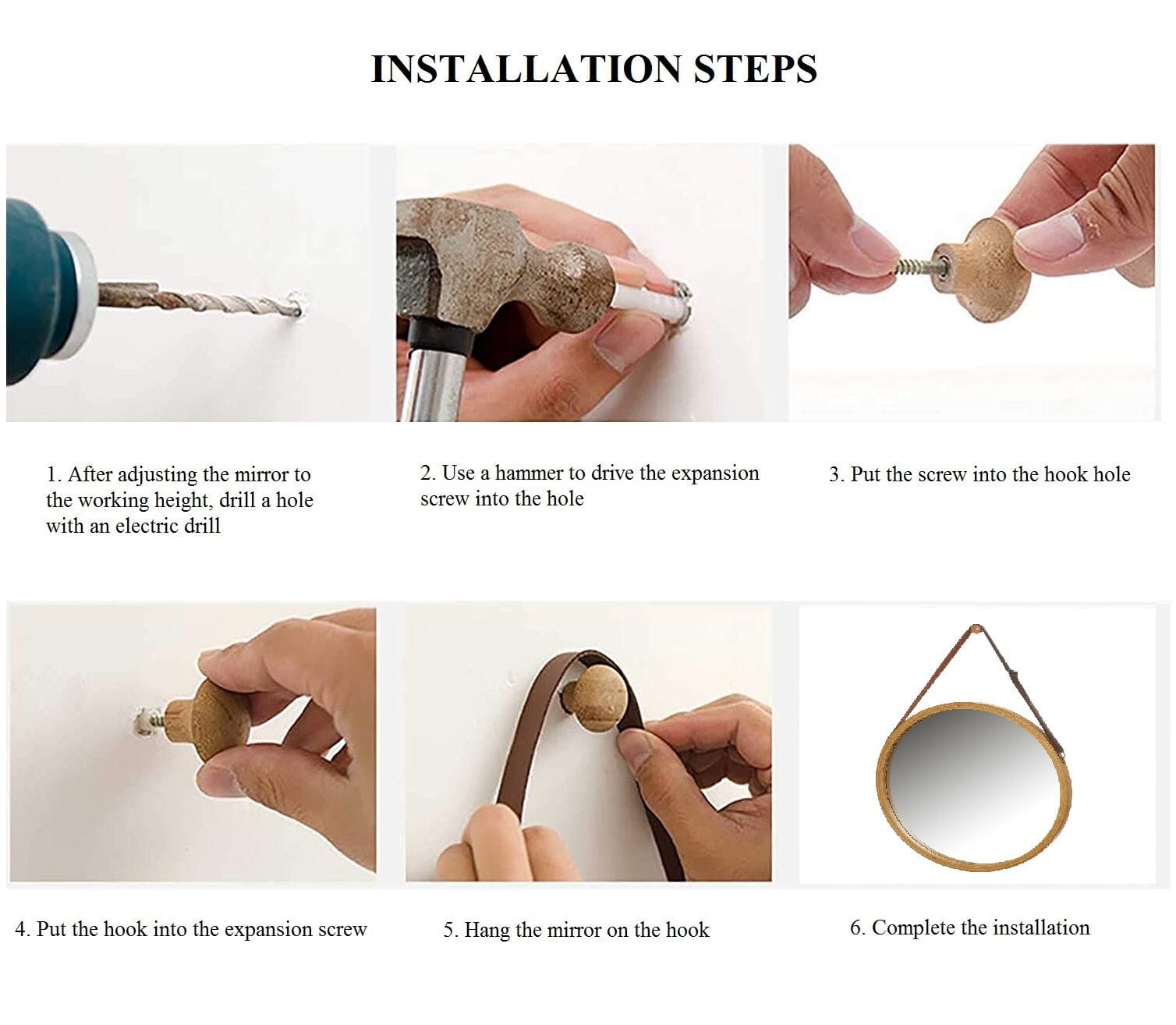 INSTALLATION STEPS

1. After adjusting the mirror to the working height, drill a hole with an electric drill

2. Use a hammer to drive the expansion screw into the hole

3. Put the screw into the hook hole

4. Put the hook into the expansion screw

5. Hang the mirror on the hook

6. Complete the installation