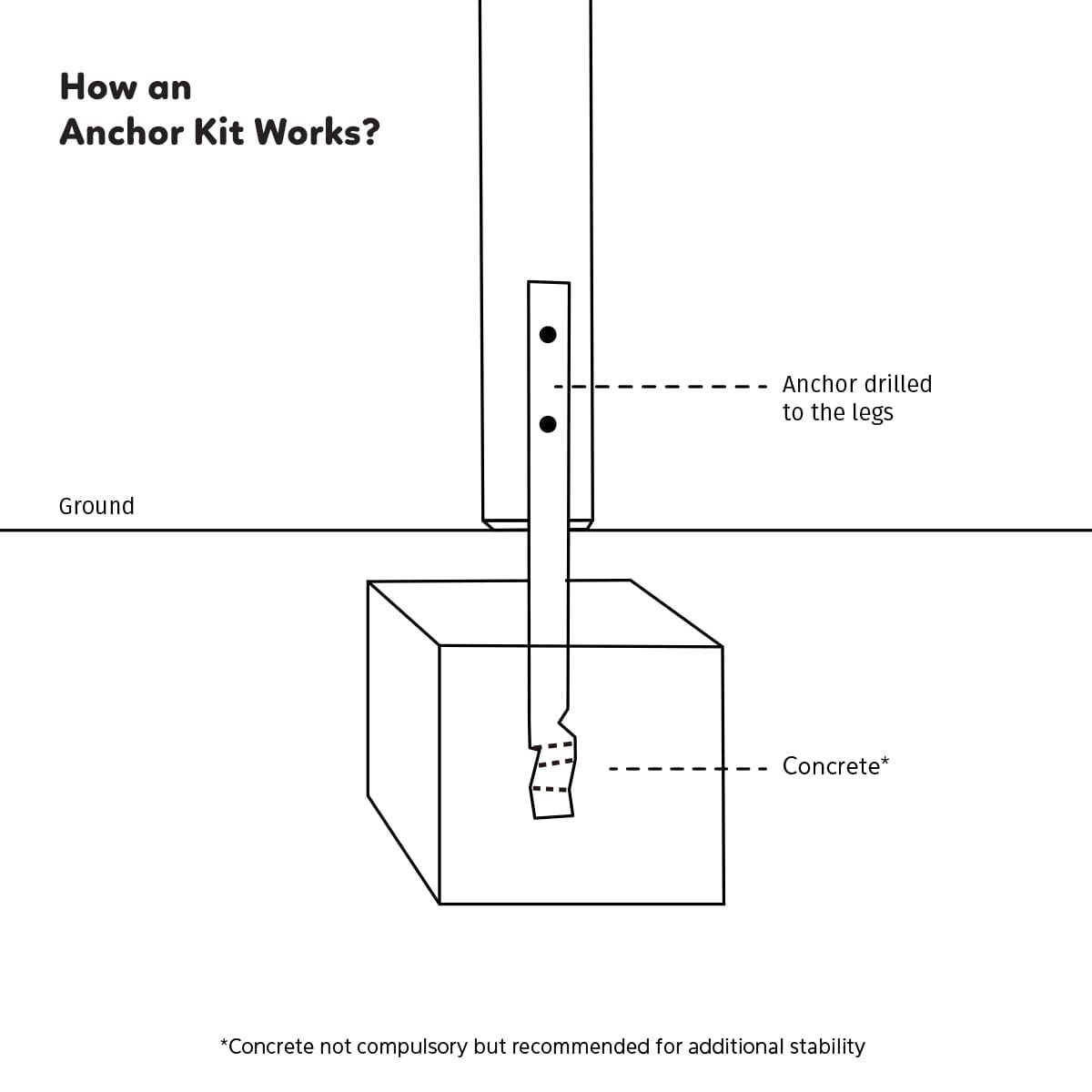 How an
Anchor Kit Works?

Anchor drilled to the legs

Ground

Concrete*

*Concrete not compulsory but recommended for additional stability