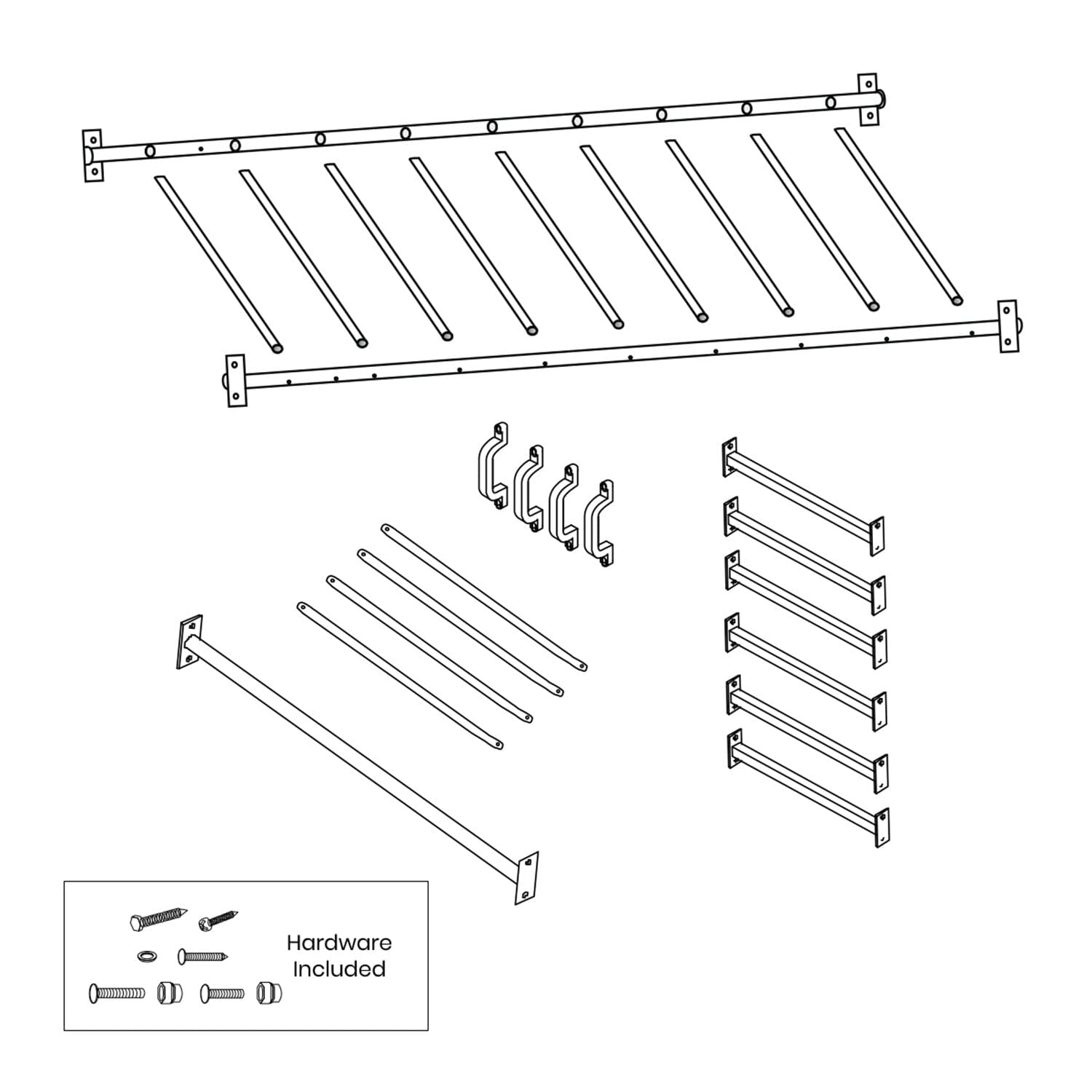 Hardware Included