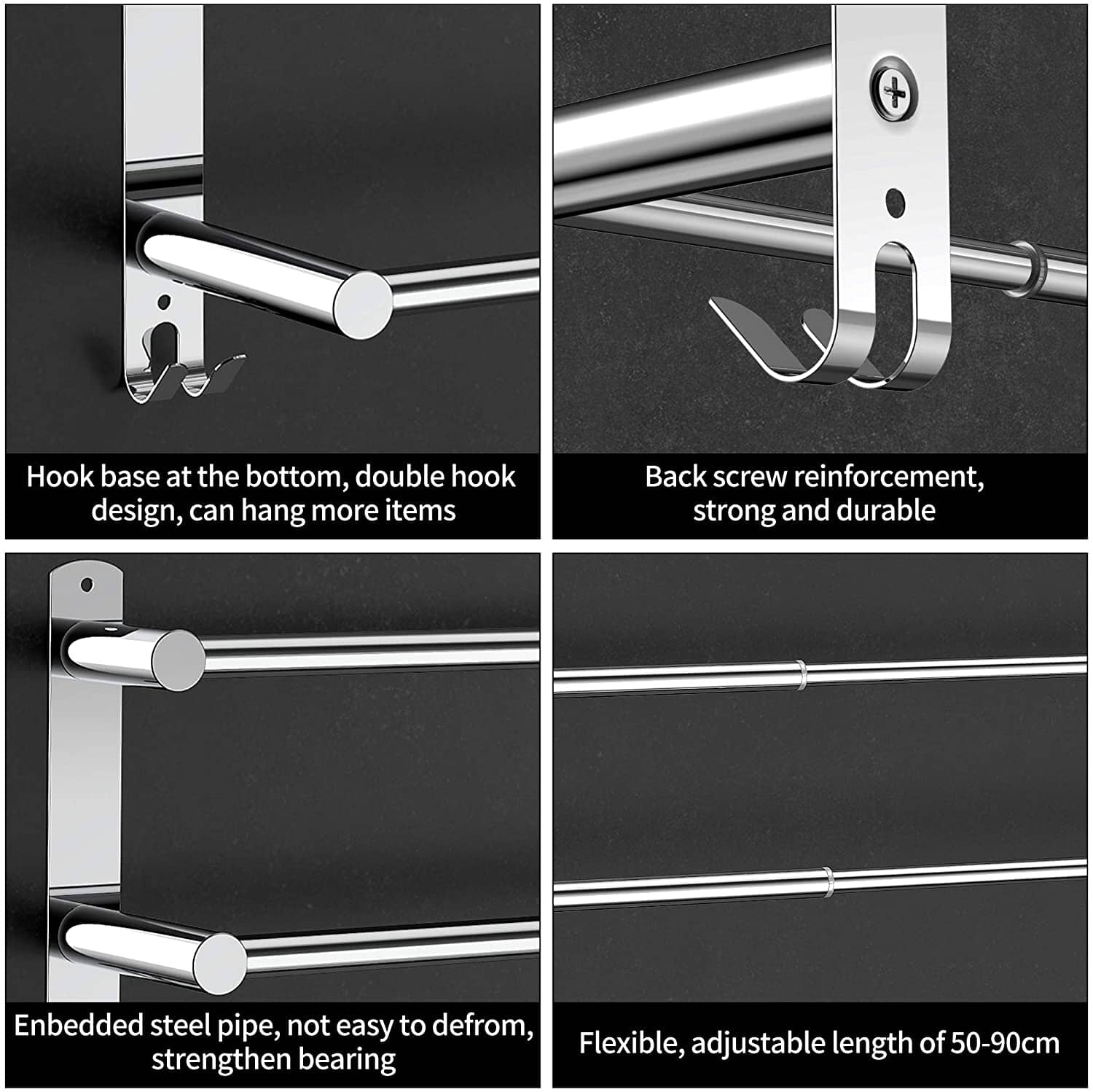 Hook base at the bottom, double hook design, can hang more items

Back screw reinforcement, strong and durable

Enbedded steel pipe, not easy to defrom, strengthen bearing

Flexible, adjustable length of 50-90cm