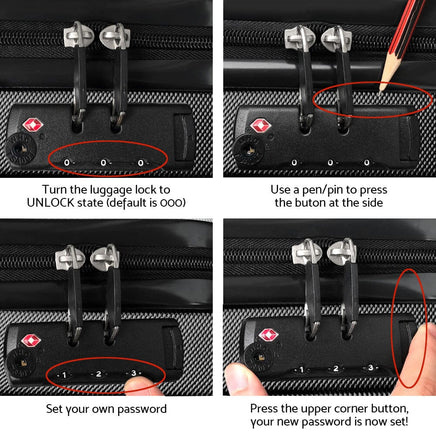 0 0 0

Turn the luggage lock to UNLOCK state (default is 000)

0 0 0

Use a pen/pin to press the buton at the side

1 2 3

Set your own password

1 2 3

Press the upper corner button, your new password is now set!