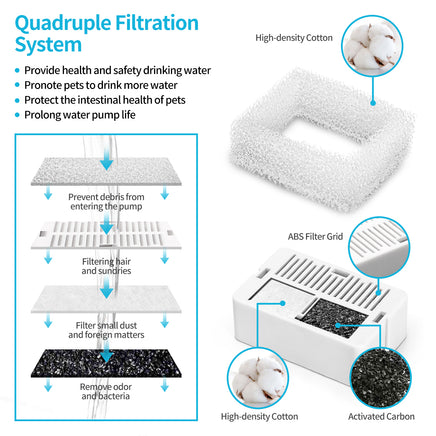 Quadruple Filtration System

• Provide health and safety drinking water
• Pronote pets to drink more water
• Protect the intestinal health of pets
• Prolong water pump life

Prevent debris from entering the pump

Filtering hair and sundries

Filter small dust and foreign matters

Remove odor and bacteria

High-density Cotton

ABS Filter Grid

High-density Cotton

Activated Carbon