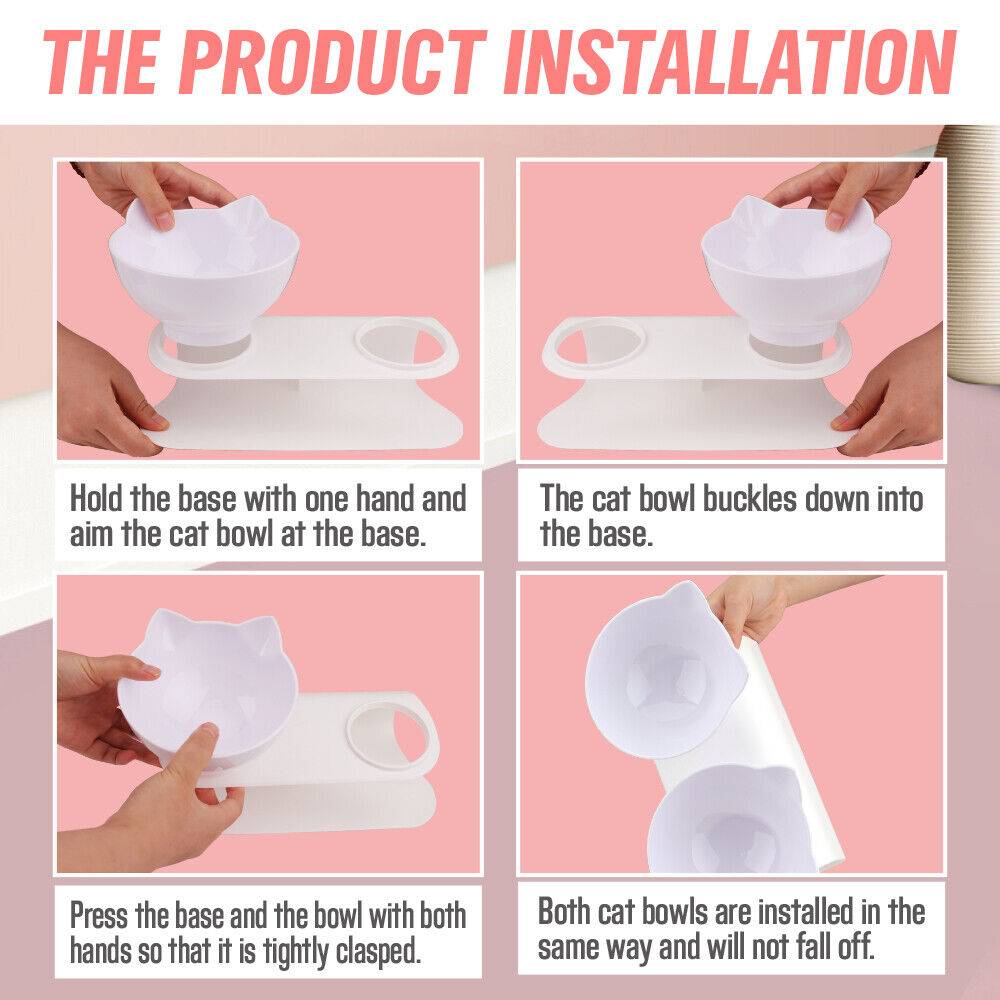 THE PRODUCT INSTALLATION

Hold the base with one hand and aim the cat bowl at the base.

The cat bowl buckles down into the base.

Press the base and the bowl with both hands so that it is tightly clasped.

Both cat bowls are installed in the same way and will not fall off.