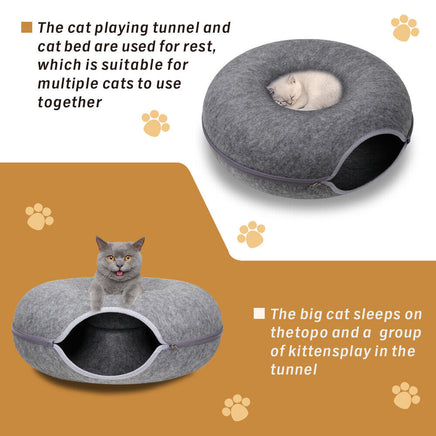 The cat playing tunnel and cat bed are used for rest, which is suitable for multiple cats to use together

The big cat sleeps on thetopo and a group of kittensplay in the tunnel