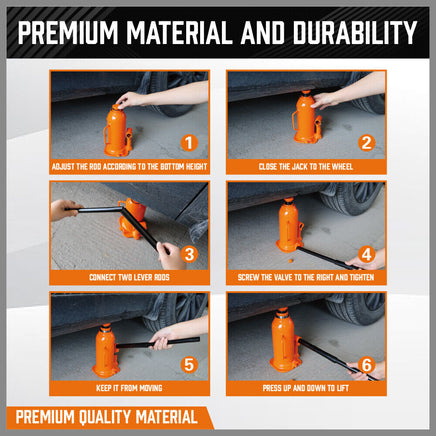 PREMIUM MATERIAL AND DURABILITY

1
ADJUST THE ROD ACCORDING TO THE BOTTOM HEIGHT

2
CLOSE THE JACK TO THE WHEEL

3
CONNECT TWO LEVER RODS

4
SCREW THE VALVE TO THE RIGHT AND TIGHTEN

5
KEEP IT FROM MOVING

6
PRESS UP AND DOWN TO LIFT

PREMIUM QUALITY MATERIAL