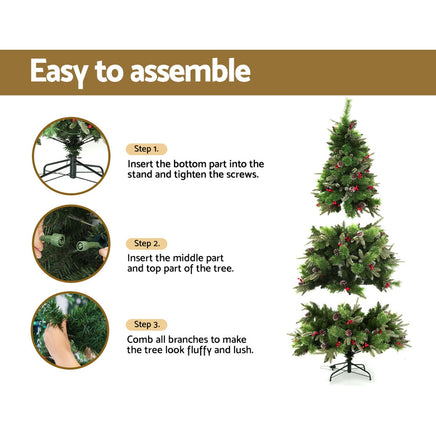 Easy to assemble

Step 1.

Insert the bottom part into the stand and tighten the screws.

Step 2.

Insert the middle part and top part of the tree.

Step 3.

Comb all branches to make the tree look fluffy and lush.