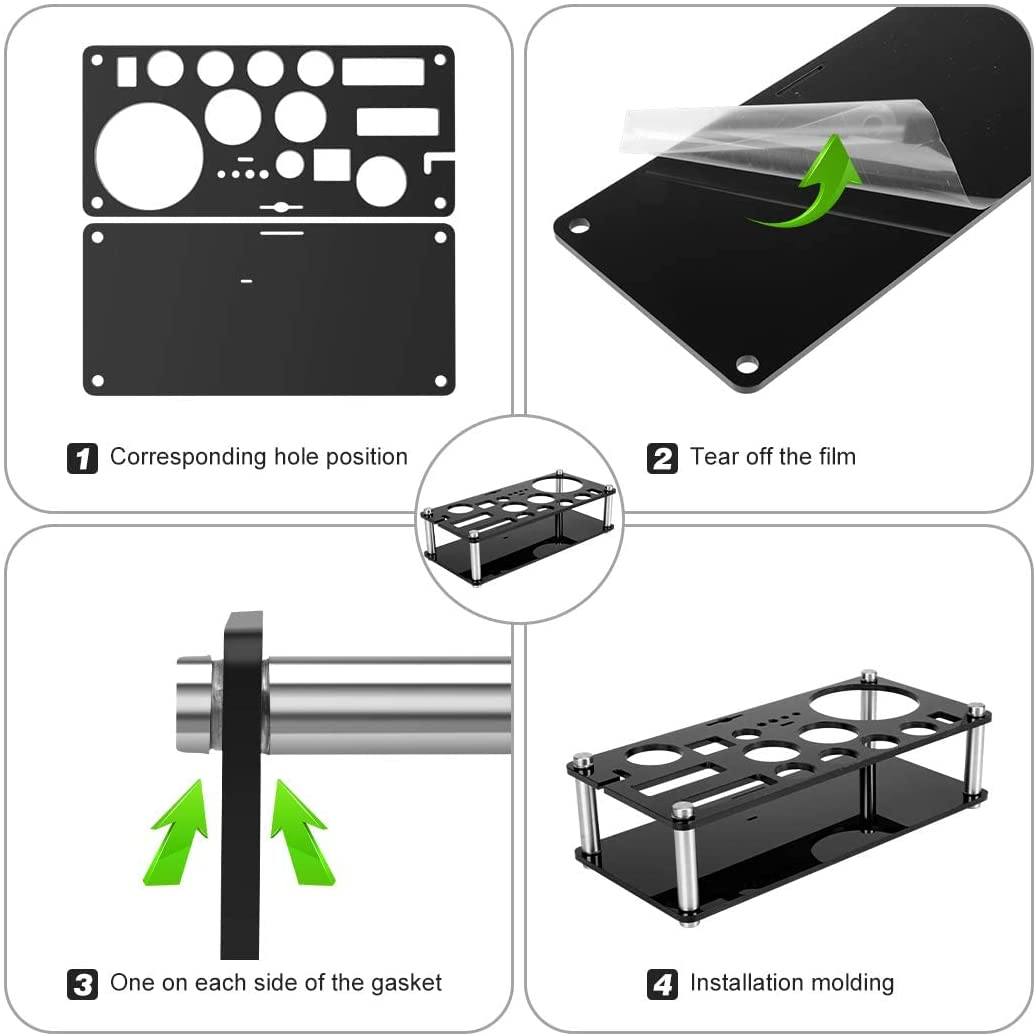 1 Corresponding hole position

2 Tear off the film

3 One on each side of the gasket

4 Installation molding