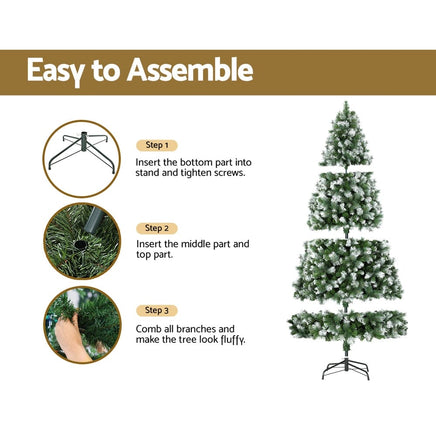 Easy to Assemble

Step 1

Insert the bottom part into stand and tighten screws.

Step 2

Insert the middle part and top part.

Step 3

Comb all branches and make the tree look fluffy.