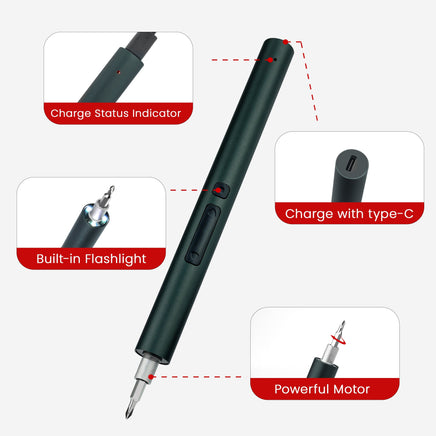 Charge Status Indicator

Charge with type-C

Built-in Flashlight

Powerful Motor