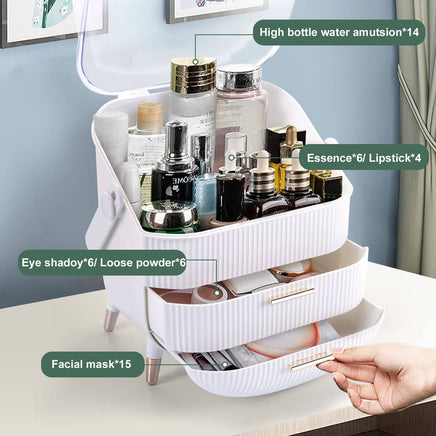 High bottle water amutsion*14

Essence*6/ Lipstick*4

Eye shadoy*6/ Loose powder*6

Facial mask*15