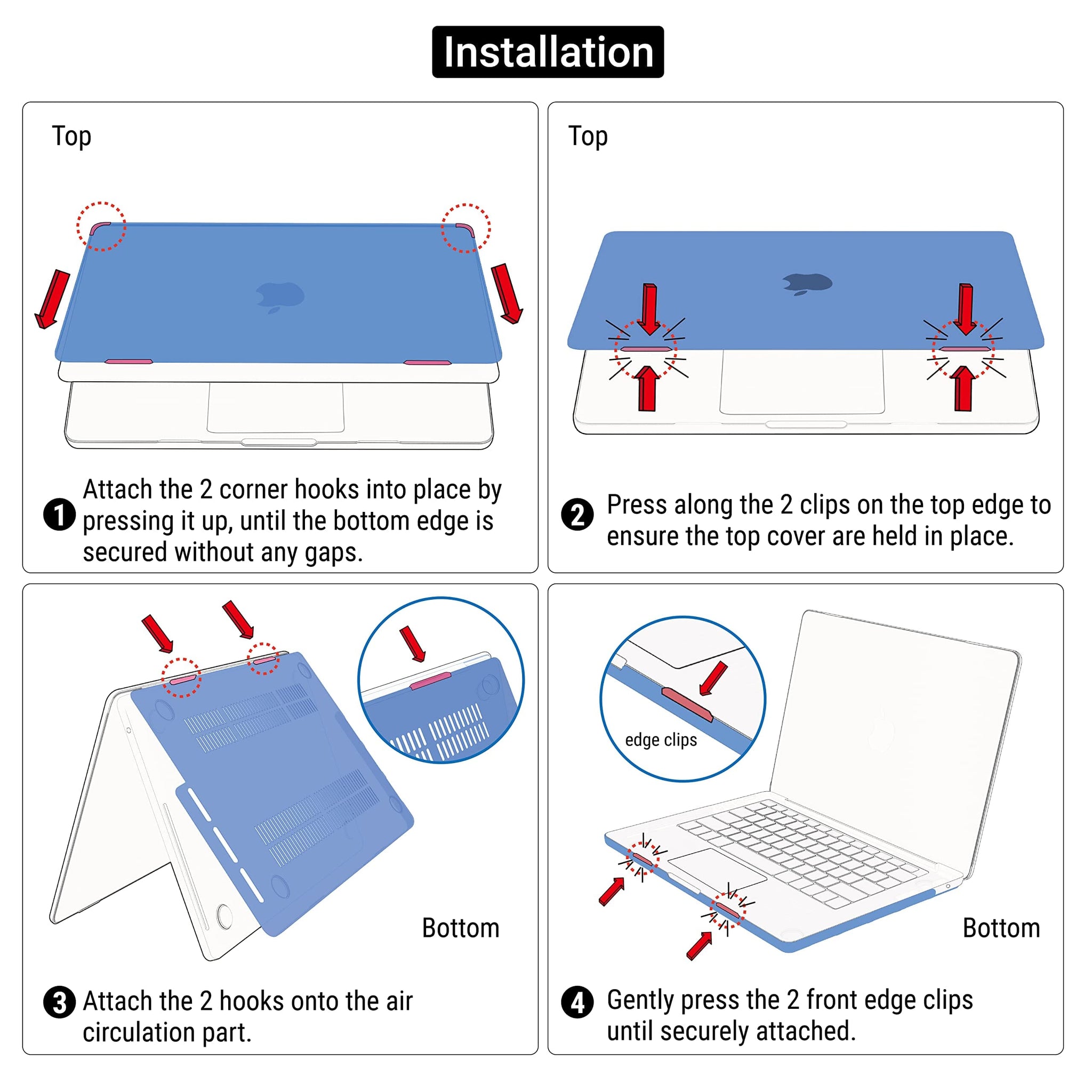 Installation

Top

1 Attach the 2 corner hooks into place by pressing it up, until the bottom edge is secured without any gaps.

Top

2 Press along the 2 clips on the top edge to ensure the top cover are held in place.

Bottom

3 Attach the 2 hooks onto the air circulation part.

edge clips

Bottom

4 Gently press the 2 front edge clips until securely attached.