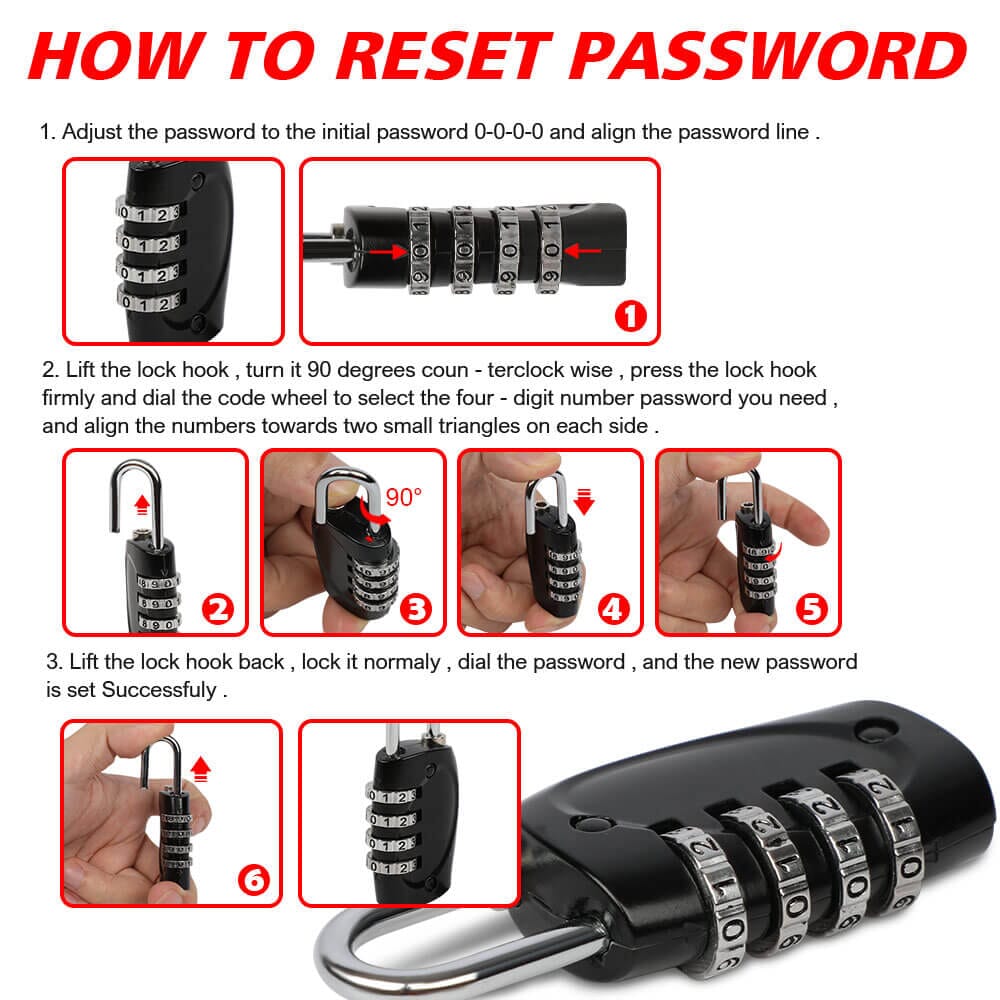 HOW TO RESET PASSWORD

1. Adjust the password to the initial password 0-0-0-0 and align the password line .

1

2. Lift the lock hook , turn it 90 degrees coun - terclock wise , press the lock hook firmly and dial the code wheel to select the four - digit number password you need , and align the numbers towards two small triangles on each side .

2

90°

3

4

5

3. Lift the lock hook back , lock it normaly , dial the password , and the new password is set Successfuly .

6