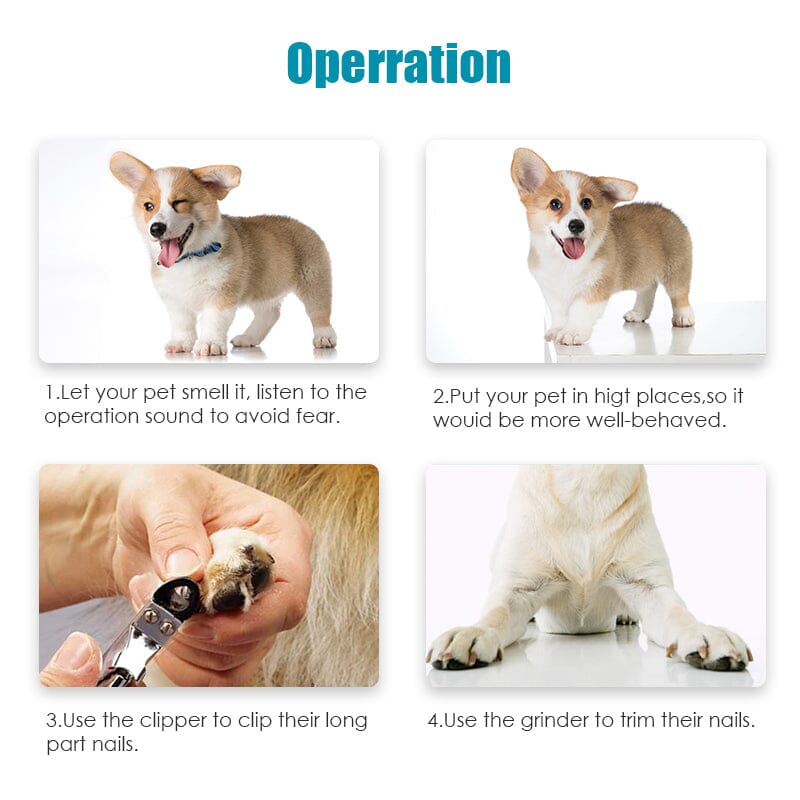 Operration

1.Let your pet smell it, listen to the operation sound to avoid fear.

2.Put your pet in higt places,so it wouid be more well-behaved.

3.Use the clipper to clip their long part nails.

4.Use the grinder to trim their nails.