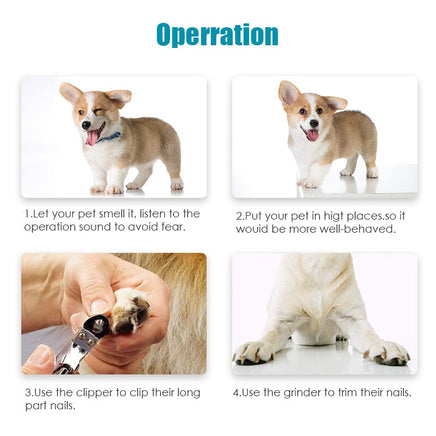 Operration

1.Let your pet smell it, listen to the operation sound to avoid fear.

2.Put your pet in higt places.so it wouid be more well-behaved.

3.Use the clipper to clip their long part nails.

4.Use the grinder to trim their nails.